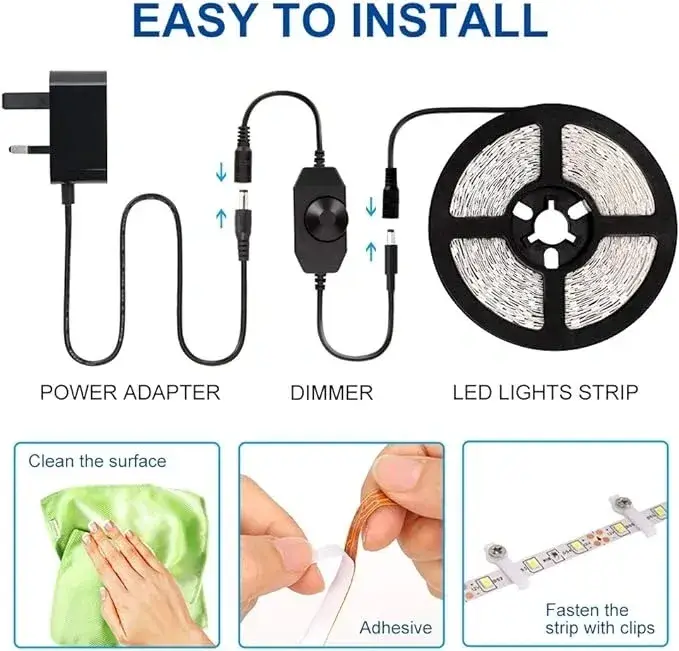 EASY TO INSTALL

POWER ADAPTER

DIMMER

LED LIGHTS STRIP

Clean the surface

Adhesive

Fasten the strip with clips